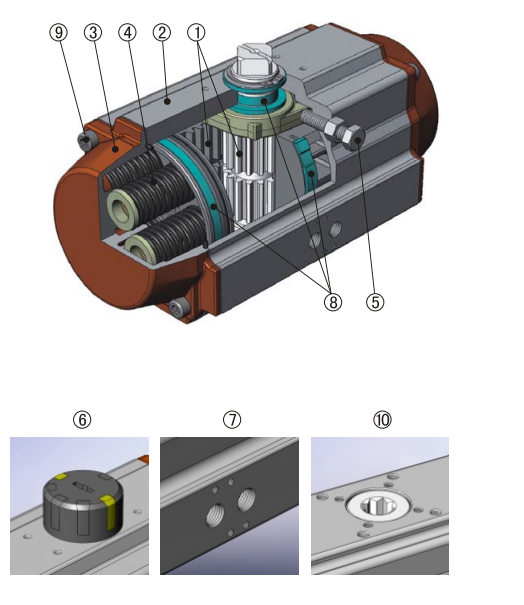 ⑨ ③ ④ ② ①

⑧ ⑤

⑥ ⑦ ⑩